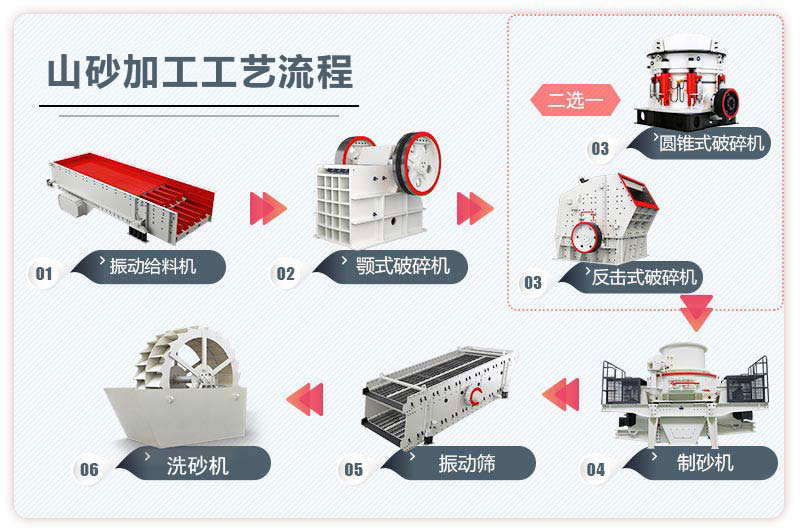 山砂加工工艺流程

01 振动给料机

02 颚式破碎机

二选一

03 圆锥式破碎机

03 反击式破碎机

04 制砂机

05 振动筛

06 洗砂机